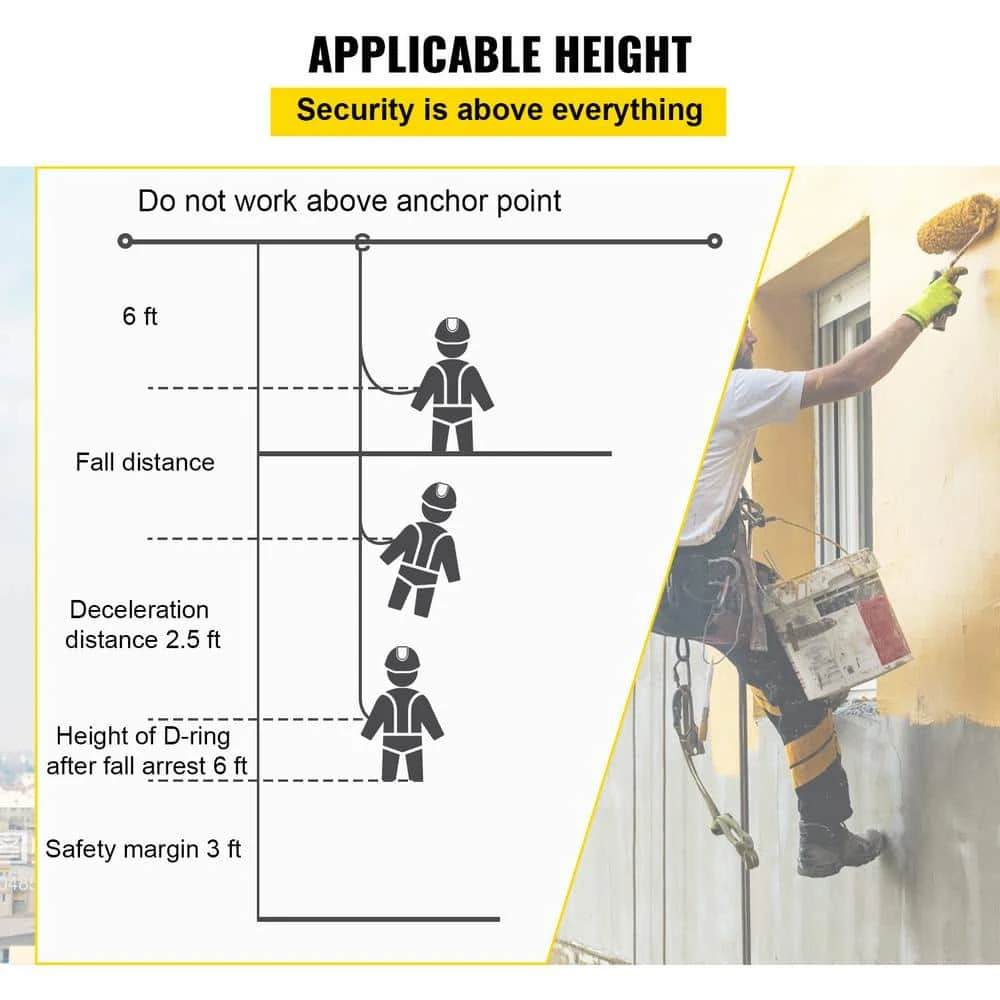 APPLICABLE HEIGHT

Security is above everything

Do not work above anchor point

6 ft

Fall distance

Deceleration distance 2.5 ft

Height of D-ring after fall arrest 6 ft

Safety margin 3 ft